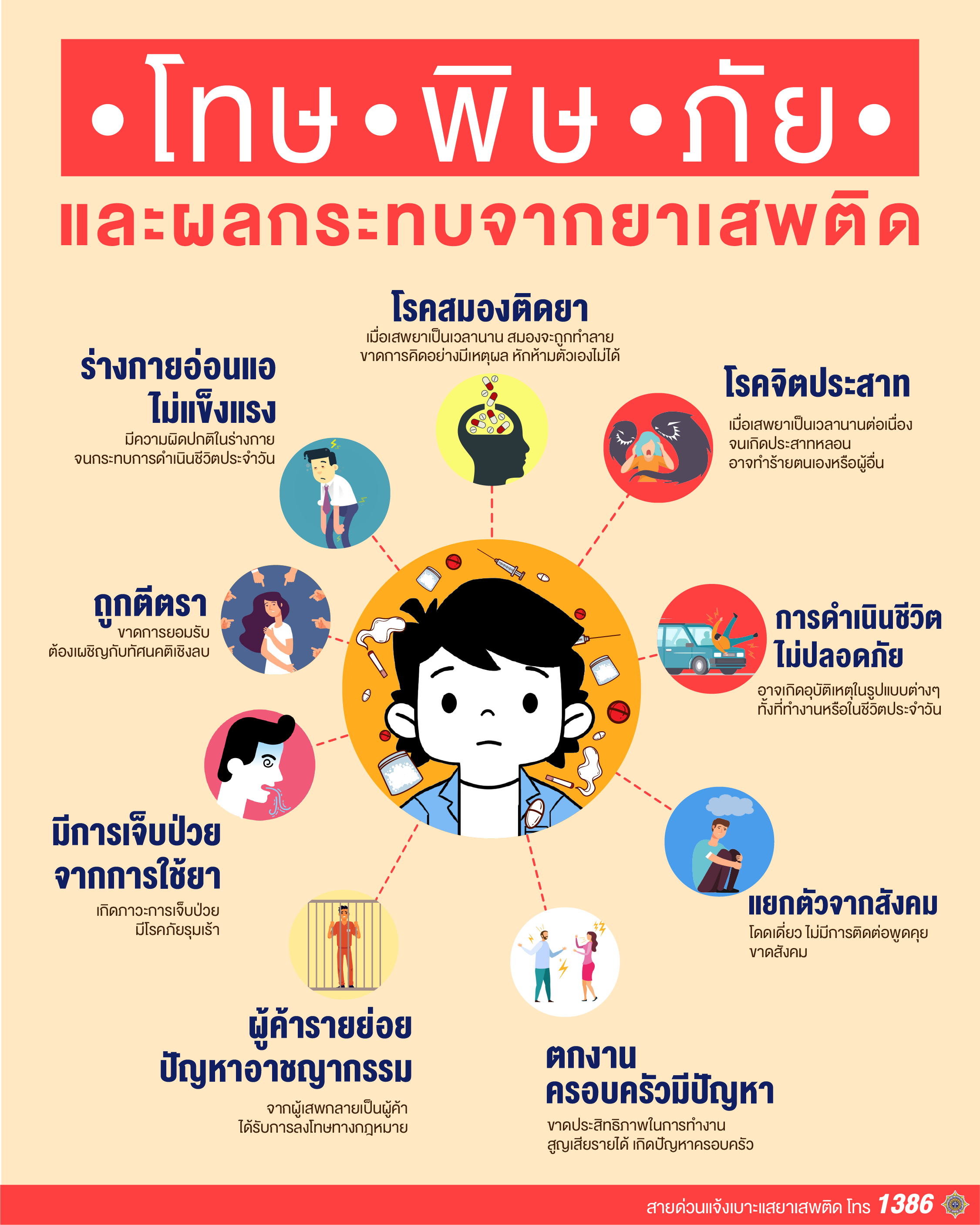 •โทษ•พิษ•ภัย•
และผลกระทบจากยาเสพติด

โรคสมองติดยา
เมื่อเสพยาเป็นเวลานาน สมองจะถูกทำลาย ขาดการคิดอย่างมีเหตุผล หักห้ามตัวเองไม่ได้

ร่างกายอ่อนแอ ไม่แข็งแรง
มีความผิดปกติในร่างกาย จนกระทบการดำเนินชีวิตประจำวัน

โรคจิตประสาท
เมื่อเสพยาเป็นเวลานานต่อเนื่อง จนเกิดประสาทหลอน อาจทำร้ายตนเองหรือผู้อื่น

ถูกตีตรา
ขาดการยอมรับ ต้องเผชิญกับทัศนคติเชิงลบ

การดำเนินชีวิต ไม่ปลอดภัย
อาจเกิดอุบัติเหตุในรูปแบบต่างๆ ทั้งที่ทำงานหรือในชีวิตประจำวัน

มีการเจ็บป่วย จากการใช้ยา
เกิดภาวะการเจ็บป่วย มีโรคภัยรุมเร้า

แยกตัวจากสังคม
โดดเดี่ยว ไม่มีการติดต่อพูดคุย ขาดสังคม

ผู้ค้ารายย่อย ปัญหาอาชญากรรม
จากผู้เสพกลายเป็นผู้ค้า ได้รับการลงโทษทางกฎหมาย

ตกงาน ครอบครัวมีปัญหา
ขาดประสิทธิภาพในการทำงาน สูญเสียรายได้ เกิดปัญหาครอบครัว

สายด่วนแจ้งเบาะแสยาเสพติด โทร 1386