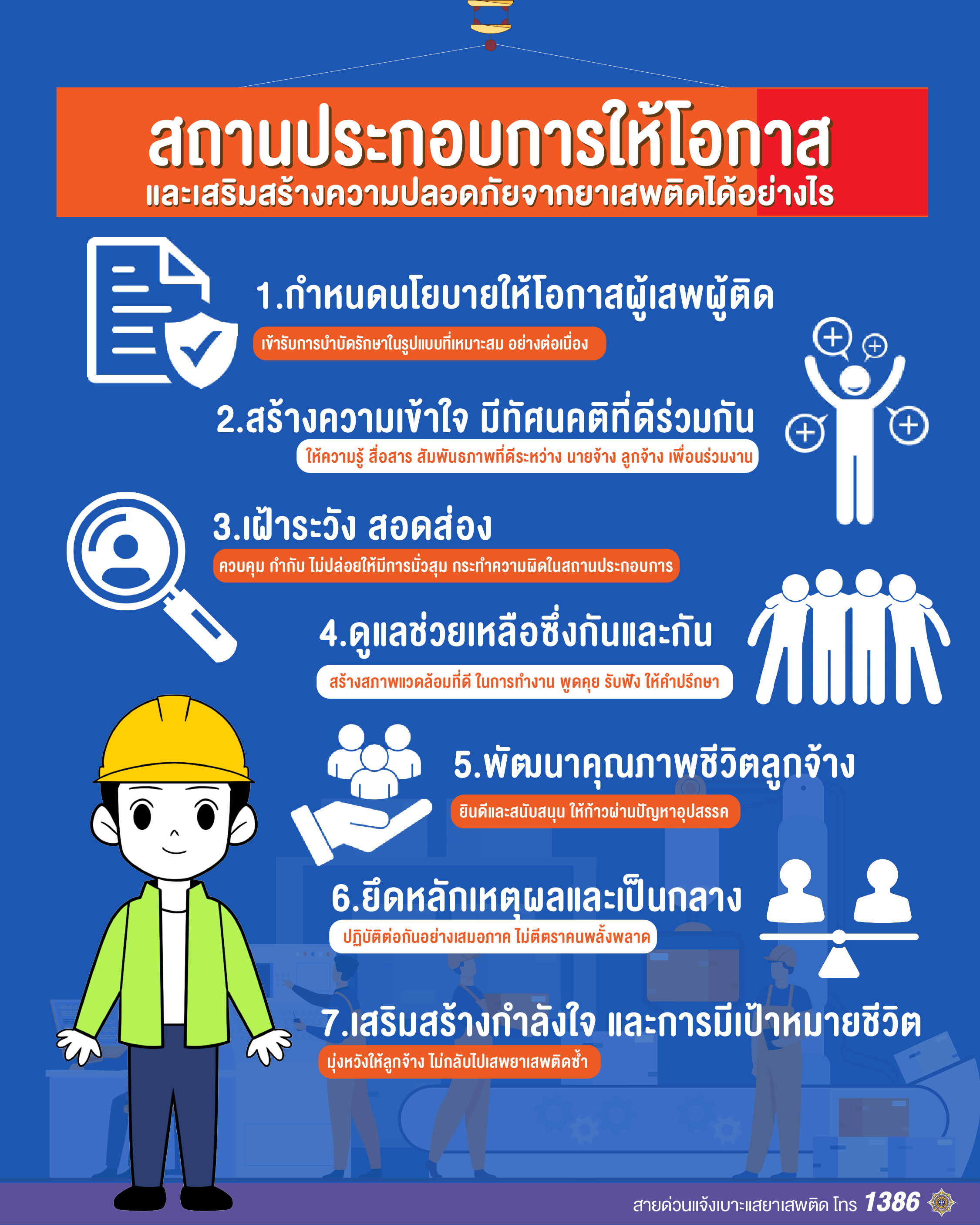 สถานประกอบการให้โอกาส
และเสริมสร้างความปลอดภัยจากยาเสพติดได้อย่างไร

1.กำหนดนโยบายให้โอกาสผู้เสพผู้ติด
เข้ารับการบำบัดรักษาในรูปแบบที่เหมาะสม อย่างต่อเนื่อง

2.สร้างความเข้าใจ มีทัศนคติที่ดีร่วมกัน
ให้ความรู้ สื่อสาร สัมพันธภาพที่ดีระหว่าง นายจ้าง ลูกจ้าง เพื่อนร่วมงาน

3.เฝ้าระวัง สอดส่อง
ควบคุม กำกับ ไม่ปล่อยให้มีการมั่วสุม กระทำความผิดในสถานประกอบการ

4.ดูแลช่วยเหลือซึ่งกันและกัน
สร้างสภาพแวดล้อมที่ดี ในการทำงาน พูดคุย รับฟัง ให้คำปรึกษา

5.พัฒนาคุณภาพชีวิตลูกจ้าง
ยินดีและสนับสนุน ให้ก้าวผ่านปัญหาอุปสรรค

6.ยึดหลักเหตุผลและเป็นกลาง
ปฏิบัติต่อกันอย่างเสมอภาค ไม่ตีตราคนพลั้งพลาด

7.เสริมสร้างกำลังใจ และการมีเป้าหมายชีวิต
มุ่งหวังให้ลูกจ้าง ไม่กลับไปเสพยาเสพติดซ้ำ

สายด่วนแจ้งเบาะแสยาเสพติด โทร 1386